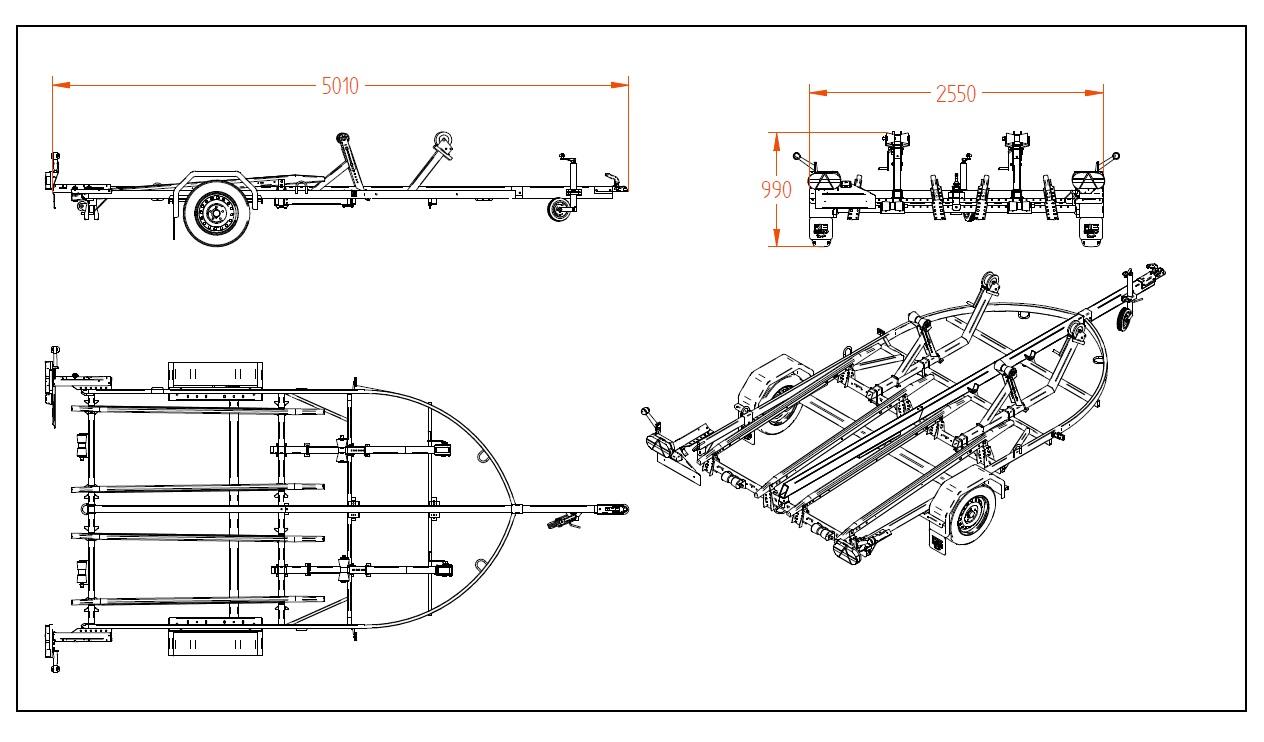 5010

2550

990